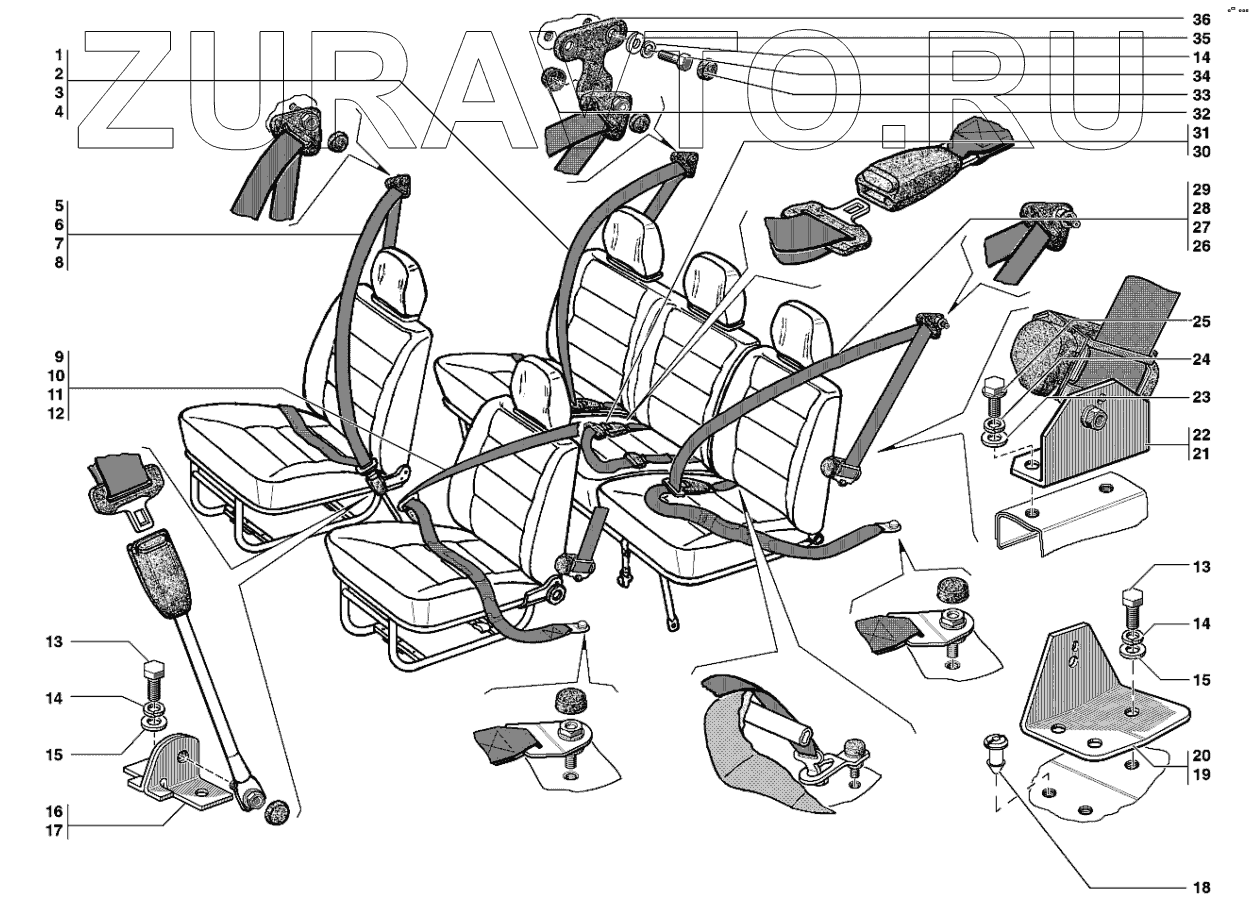 ZURAVTO.RU

1
2
3
4
5
6
7
8
9
10
11
12
13
14
15
16
17

36
35
14
34
33
32
31
30
29
28
27
26
25
24
23
22
21
13
14
15
20
19
18